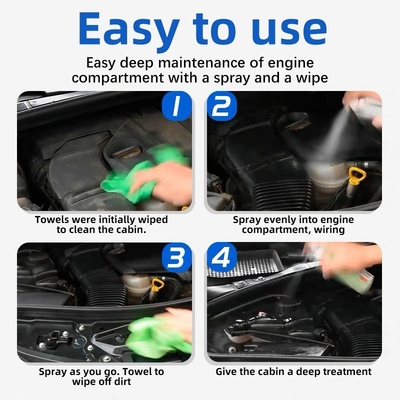 Easy to use

Easy deep maintenance of engine compartment with a spray and a wipe

1

Towels were initially wiped to clean the cabin.

2

Spray evenly into engine compartment, wiring

3

Spray as you go. Towel to wipe off dirt

4

Give the cabin a deep treatment